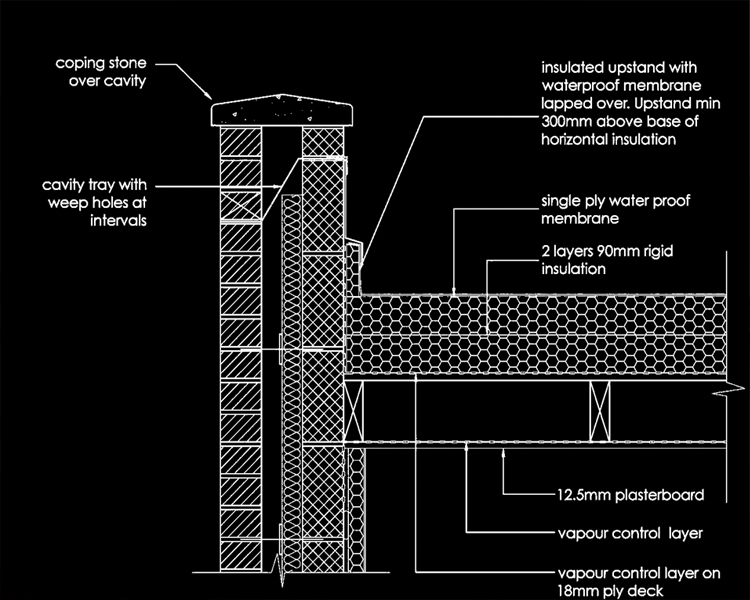 coping stone over cavity

cavity tray with weep holes at intervals

insulated upstand with waterproof membrane lapped over. Upstand min 300mm above base of horizontal insulation

single ply water proof membrane

2 layers 90mm rigid insulation

12.5mm plasterboard

vapour control layer

vapour control layer on 18mm ply deck