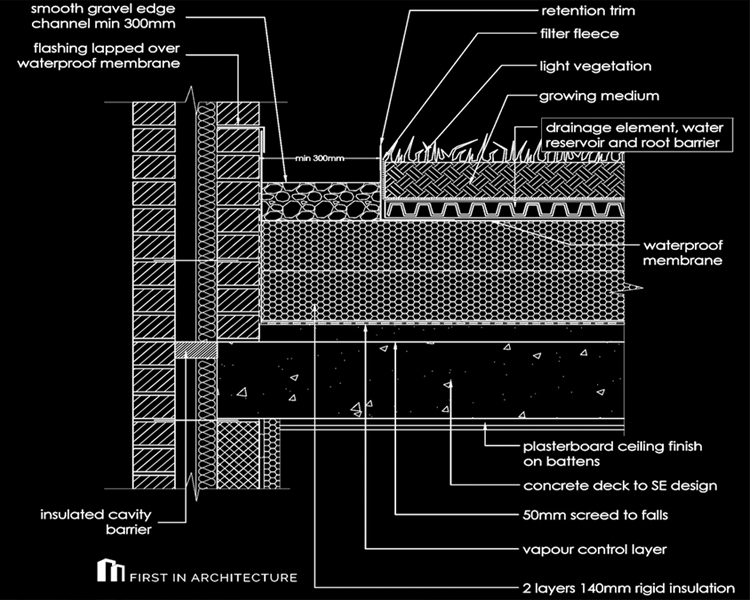 smooth gravel edge channel min 300mm

flashing lapped over waterproof membrane

retention trim

filter fleece

light vegetation

growing medium

drainage element, water reservoir and root barrier

min 300mm

waterproof membrane

plasterboard ceiling finish on battens

concrete deck to SE design

50mm screed to falls

vapour control layer

2 layers 140mm rigid insulation

insulated cavity barrier

FIRST IN ARCHITECTURE