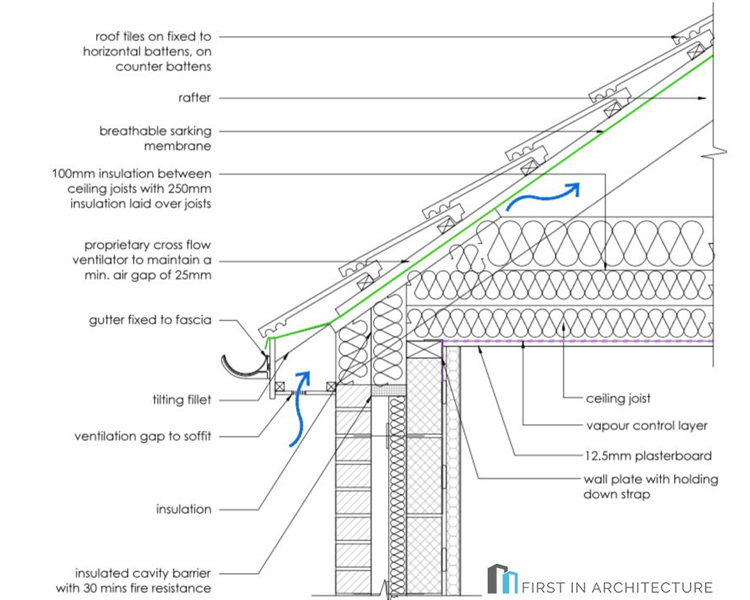 roof tiles on fixed to horizontal battens, on counter battens

rafter

breathable sarking membrane

100mm insulation between ceiling joists with 250mm insulation laid over joists

proprietary cross flow ventilator to maintain a min. air gap of 25mm

gutter fixed to fascia

tilting fillet

ventilation gap to soffit

insulation

insulated cavity barrier with 30 mins fire resistance

ceiling joist

vapour control layer

12.5mm plasterboard

wall plate with holding down strap

FIRST IN ARCHITECTURE